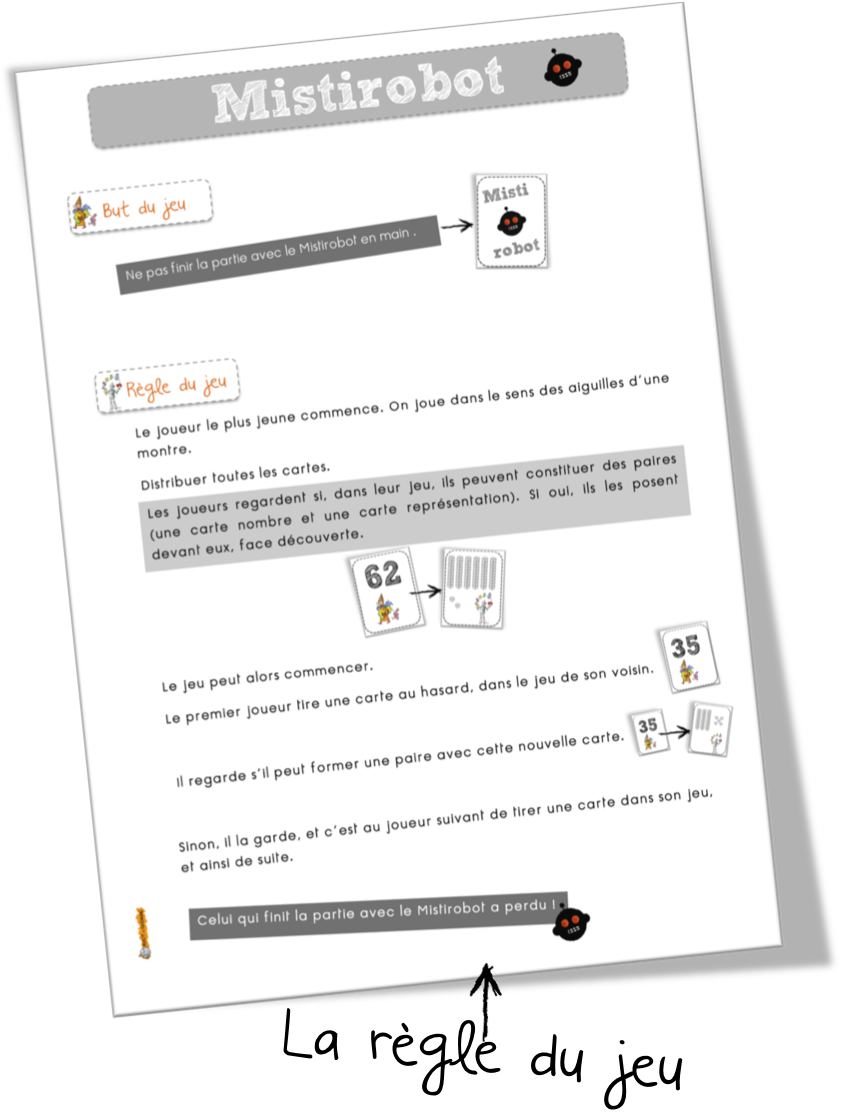 Mistirobot

But du jeu

Ne pas finir la partie avec le Mistirobot en main .

Misti robot

Règle du jeu

Le joueur le plus jeune commence. On joue dans le sens des aiguilles d'une montre.

Distribuer toutes les cartes.

Les joueurs regardent si, dans leur jeu, ils peuvent constituer des paires (une carte nombre et une carte représentation). Si oui, ils les posent devant eux, face découverte.

62

Le jeu peut alors commencer.

Le premier joueur tire une carte au hasard, dans le jeu de son voisin.

35

Il regarde s'il peut former une paire avec cette nouvelle carte.

35

Sinon, il la garde, et c'est au joueur suivant de tirer une carte dans son jeu, et ainsi de suite.

Celui qui finit la partie avec le Mistirobot a perdu !

La règle du jeu